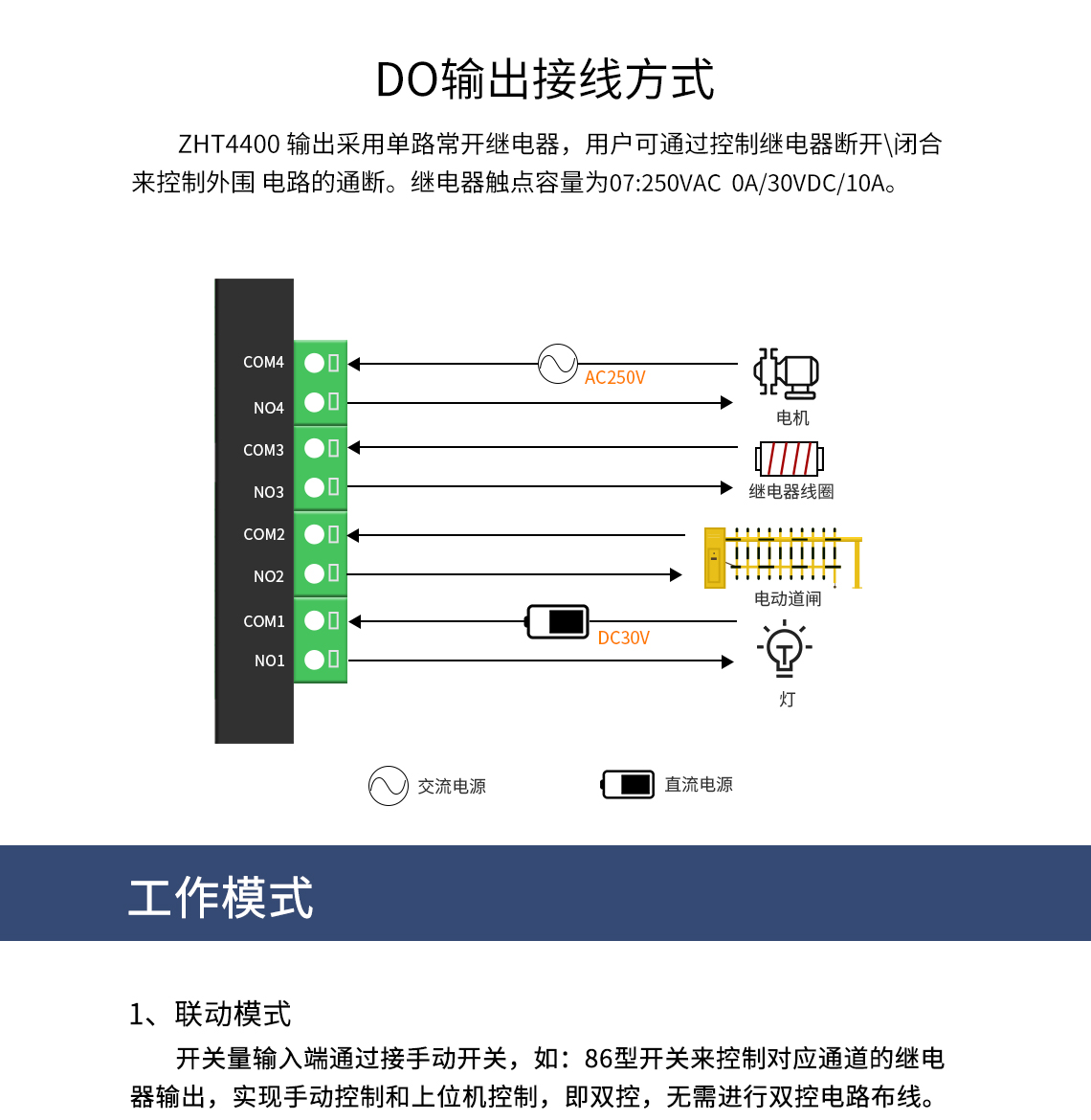 DO输出接线方式

ZHT4400 输出采用单路常开继电器，用户可通过控制继电器断开\闭合来控制外围 电路的通断。继电器触点容量为07:250VAC 0A/30VDC/10A。

COM4
NO4
COM3
NO3
COM2
NO2
COM1
NO1

AC250V
电机
继电器线圈
电动道闸
DC30V
灯

交流电源
直流电源

工作模式

1、联动模式

开关量输入端通过接手动开关，如：86型开关来控制对应通道的继电器输出，实现手动控制和上位机控制，即双控，无需进行双控电路布线。